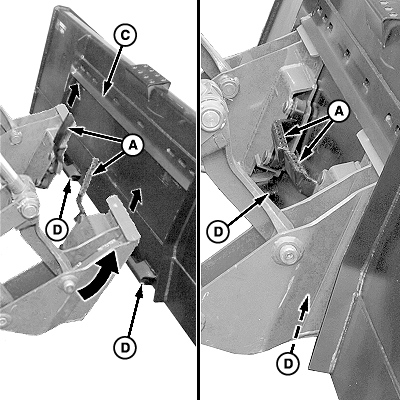 C
A
D
D
A
D
D