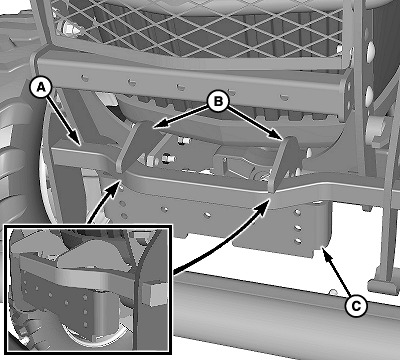 A
B
C