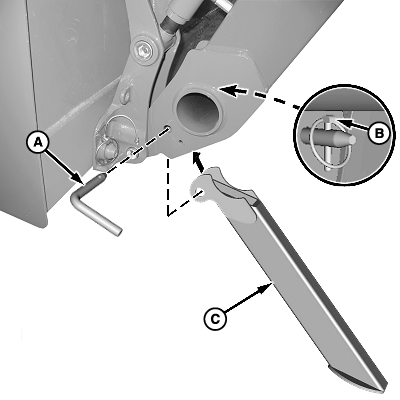 A
B
C