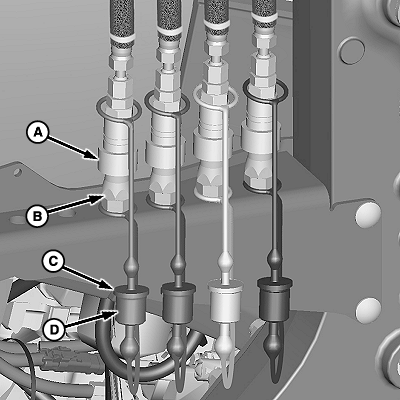 A
B
C
D