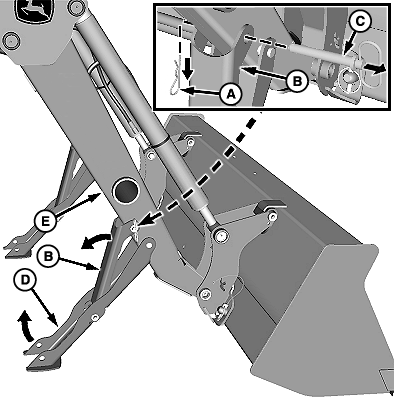 C
B
A
E
B
D