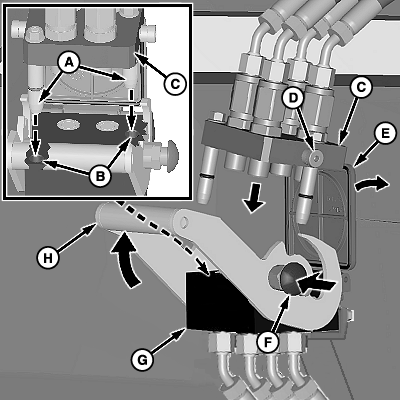 A
C
B
D
C
E
H
F
G