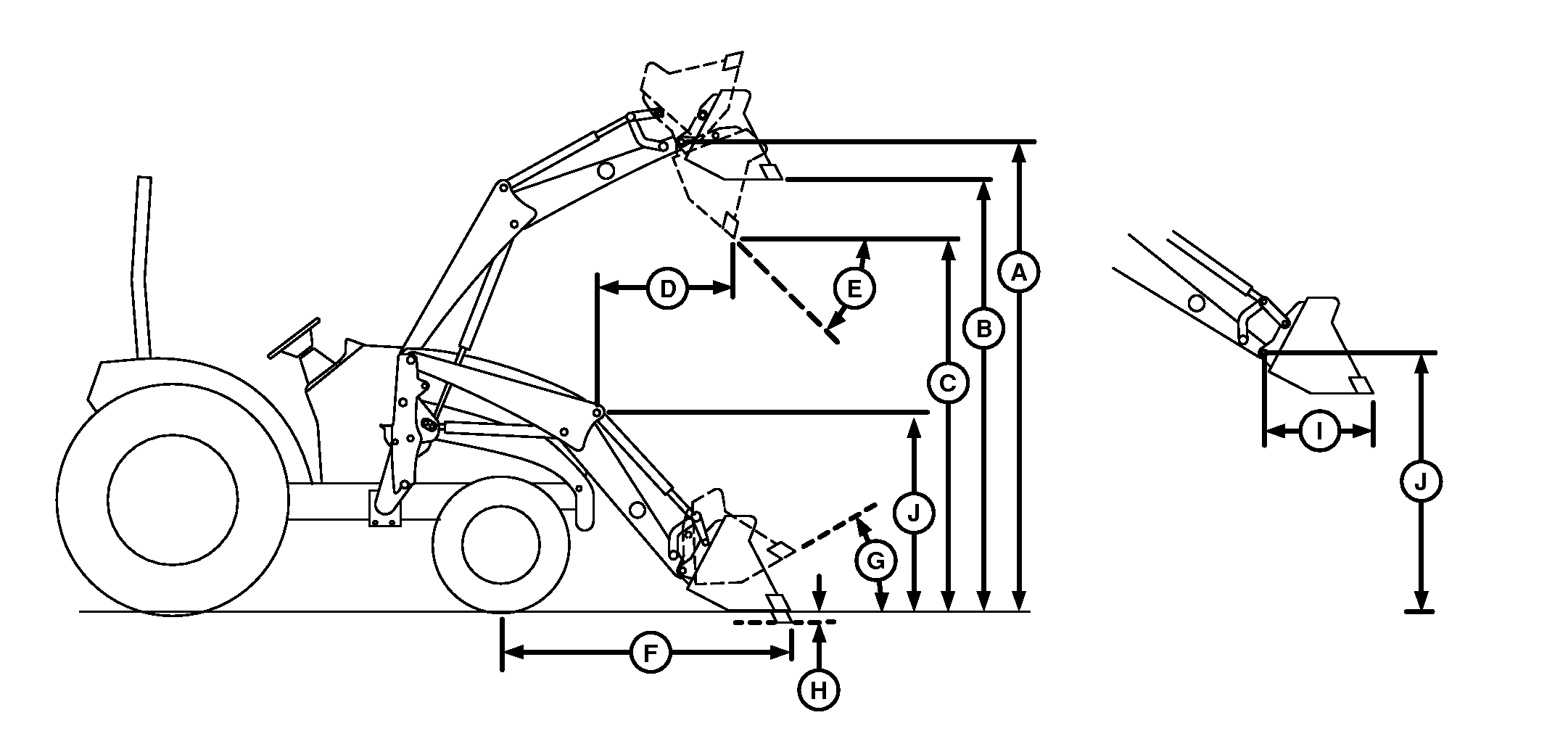 D
E
A
B
C
J
G
F
H
I
J