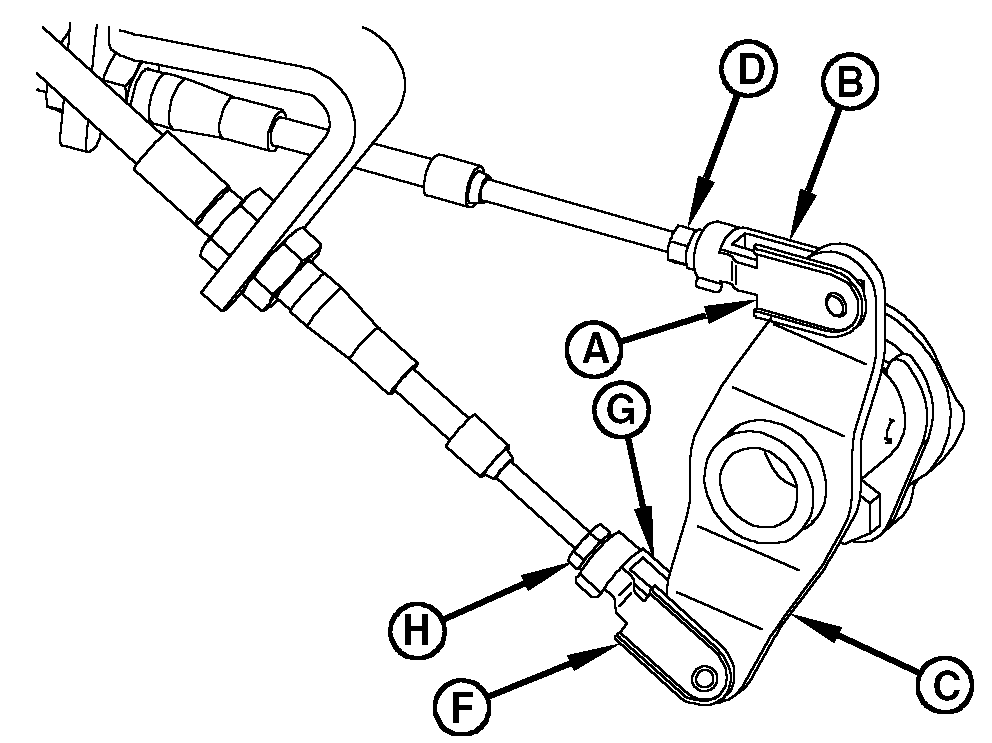 D
B
A
G
H
F
C