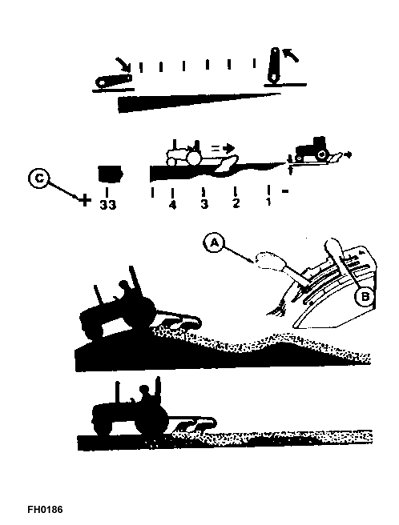 C
+
33
4
3
2
1
-
A
B
FH0186