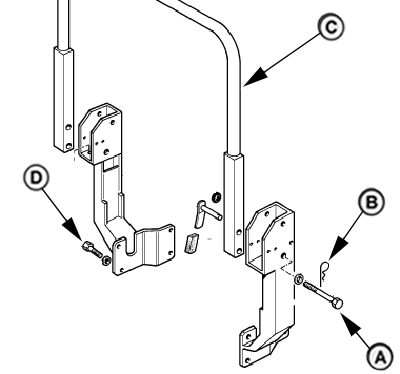 C
D
B
A