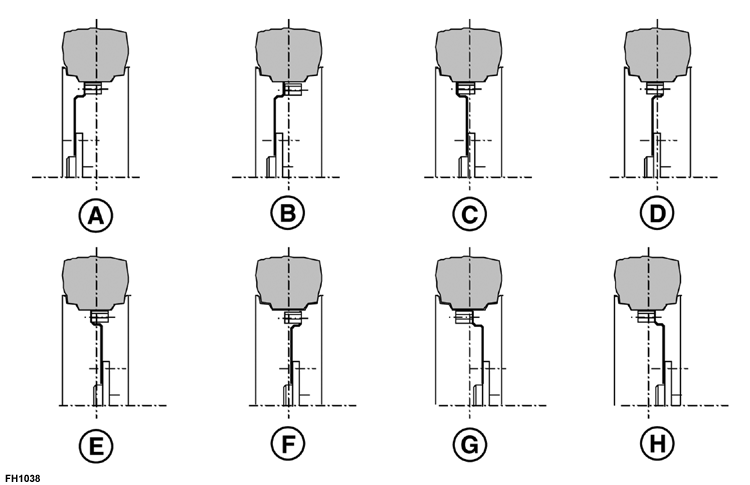 A
B
C
D
E
F
G
H
FH1038