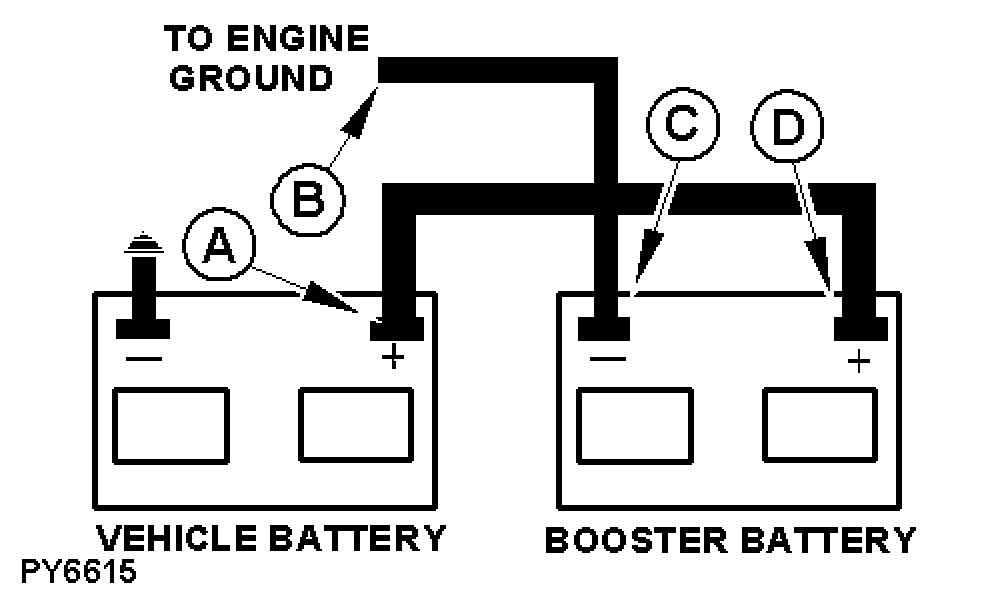 TO ENGINE GROUND

B

A

C

D

−

+

−

+

VEHICLE BATTERY

BOOSTER BATTERY

PY6615