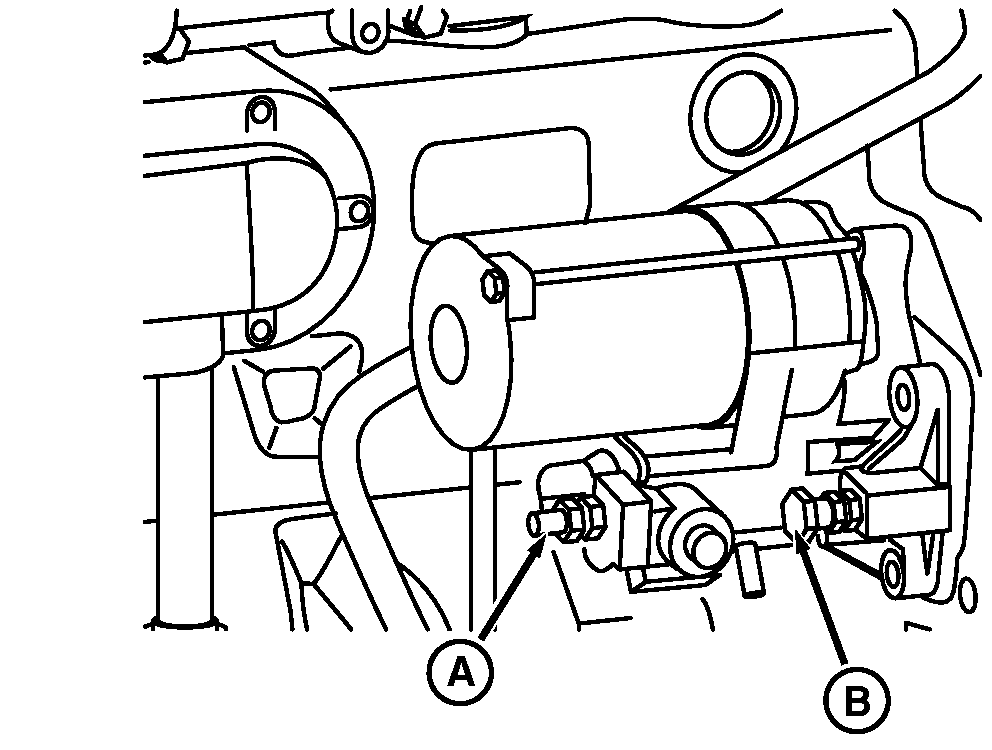 A

B