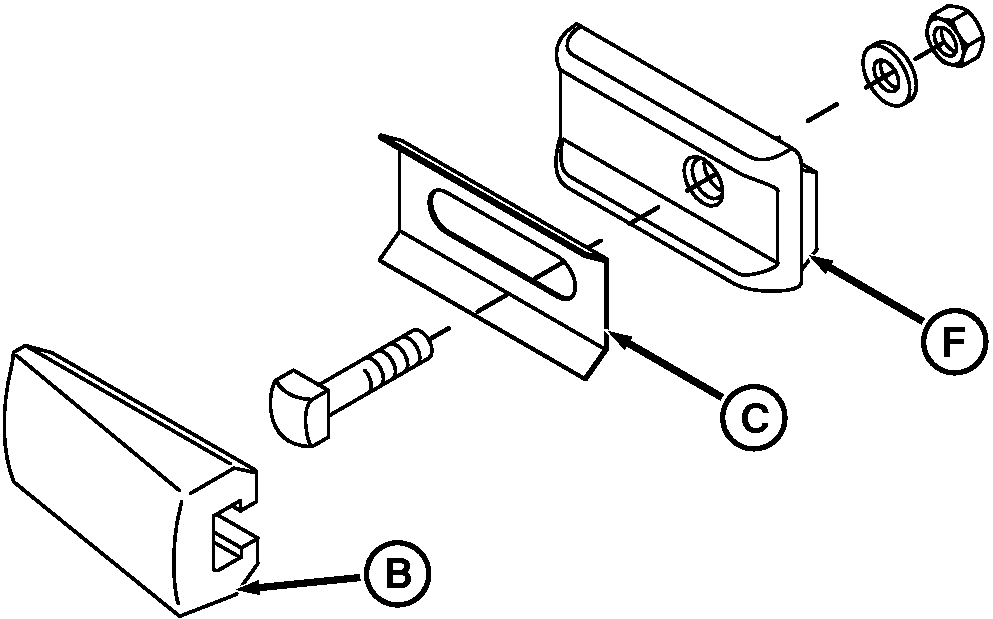 F
C
B