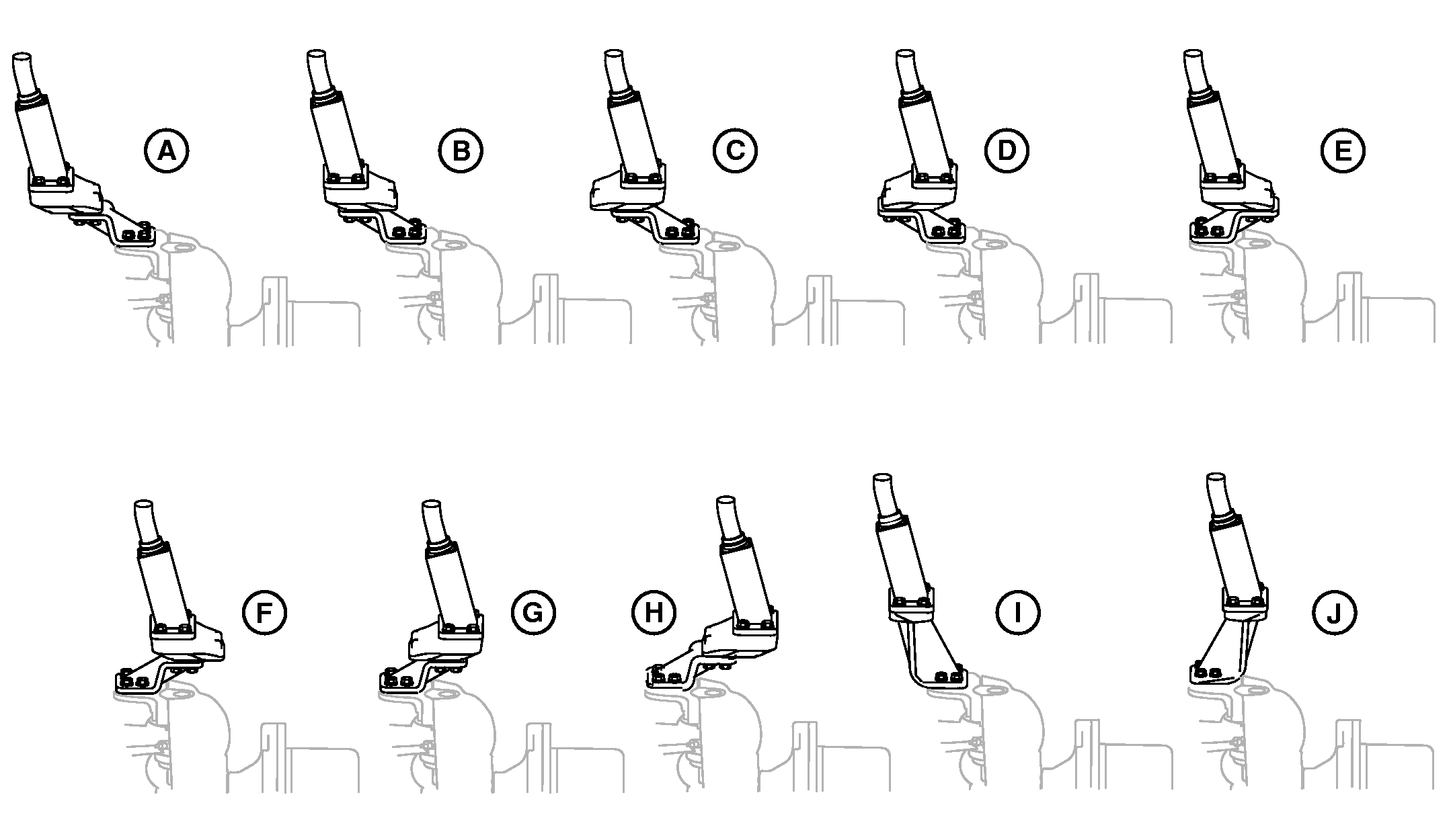 A B C D E

F G H I J