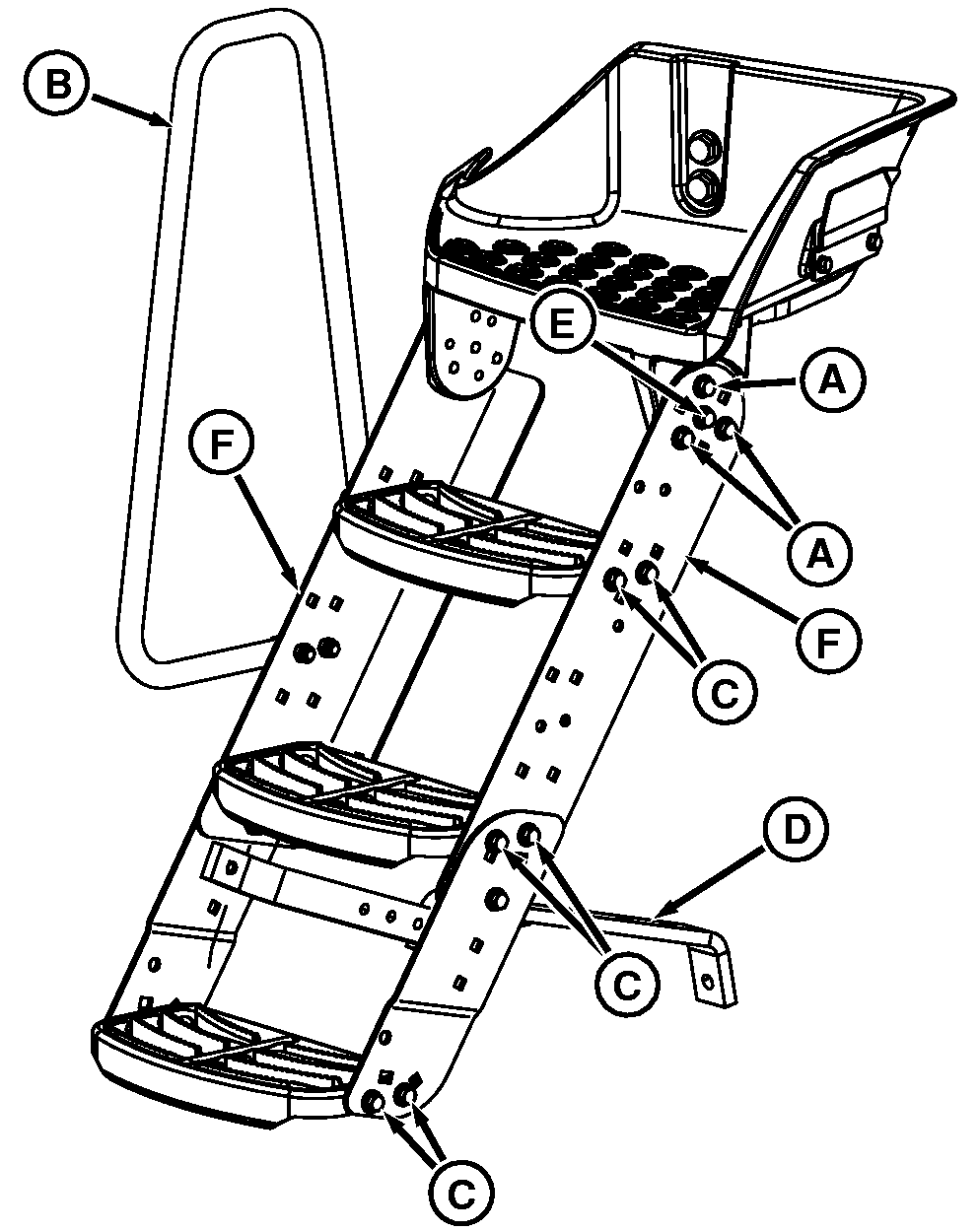 B
E
A
A
F
F
C
D
C
C