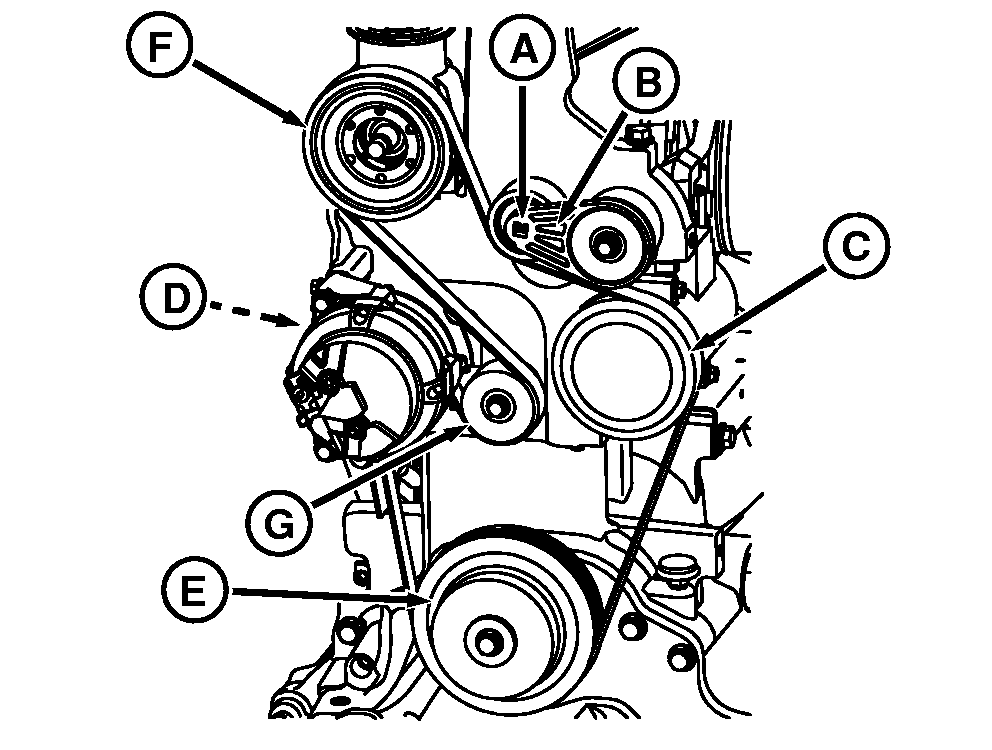 F
A
B
C
D
G
E