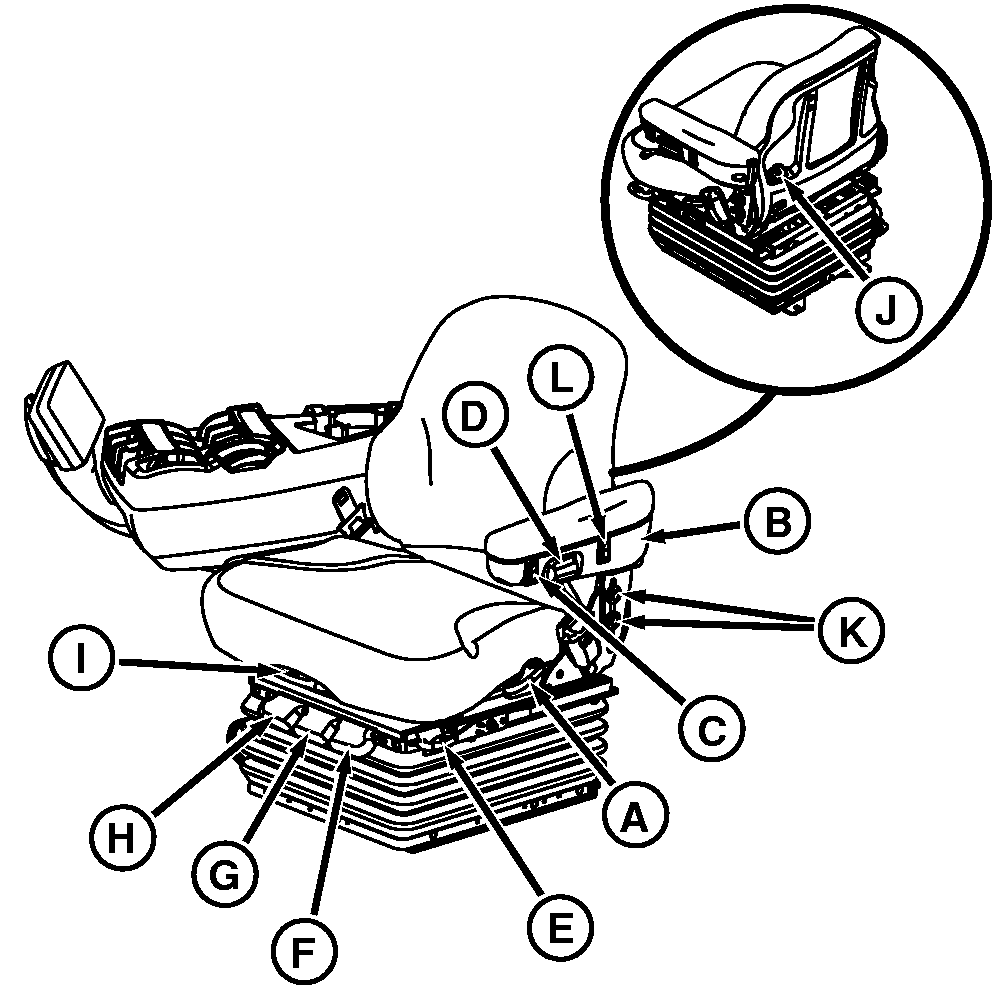 J
D
L
B
K
I
C
A
H
G
E
F