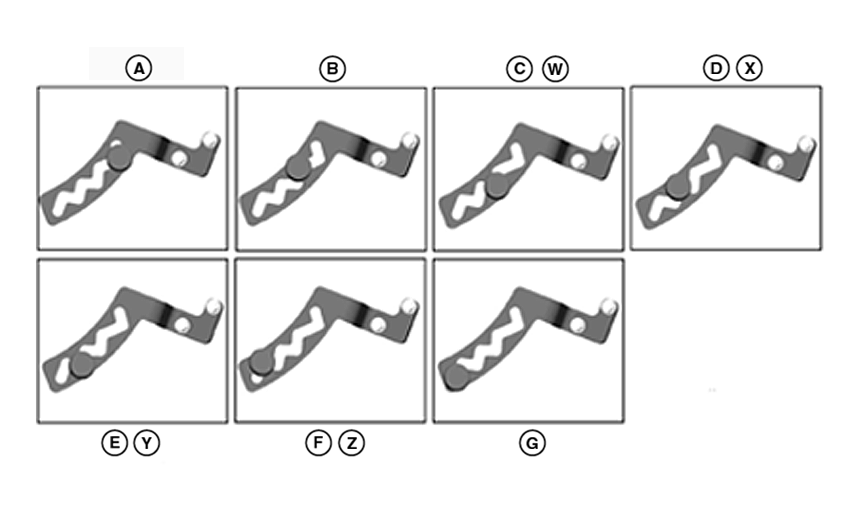 A

B

C W

D X

E Y

F Z

G