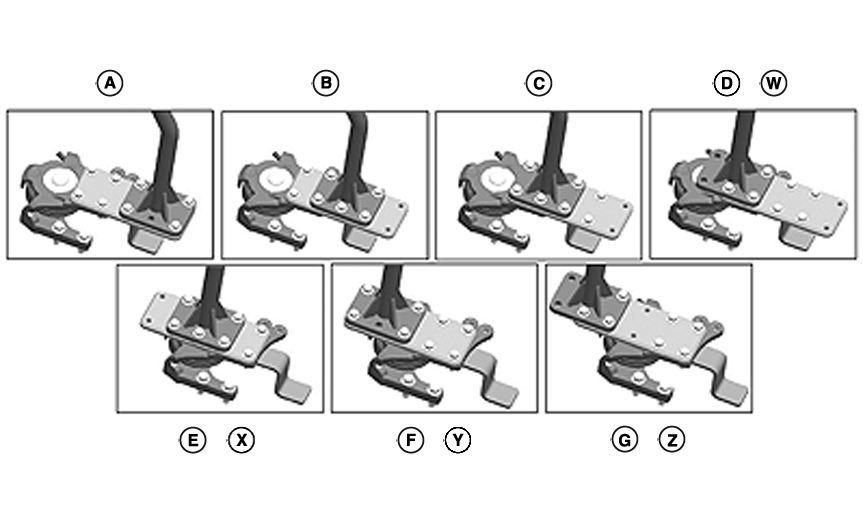 A

B

C

D W

E X

F Y

G Z