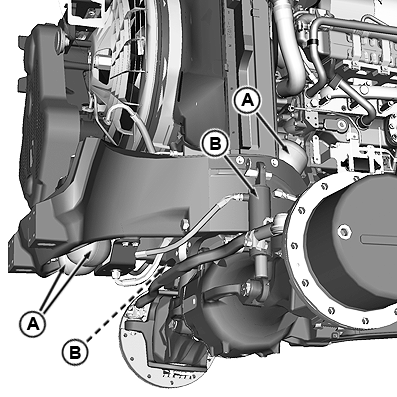 A
B
A
B