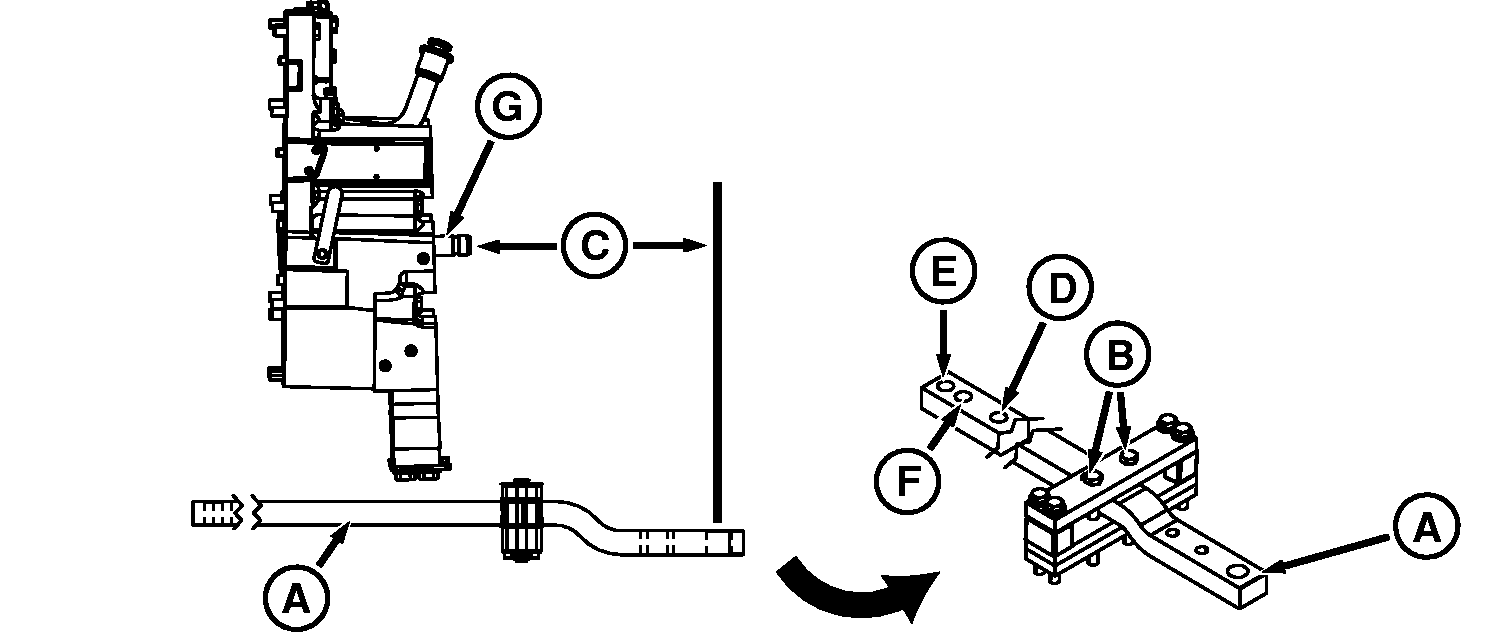 G
C
E
D
B
F
A
A