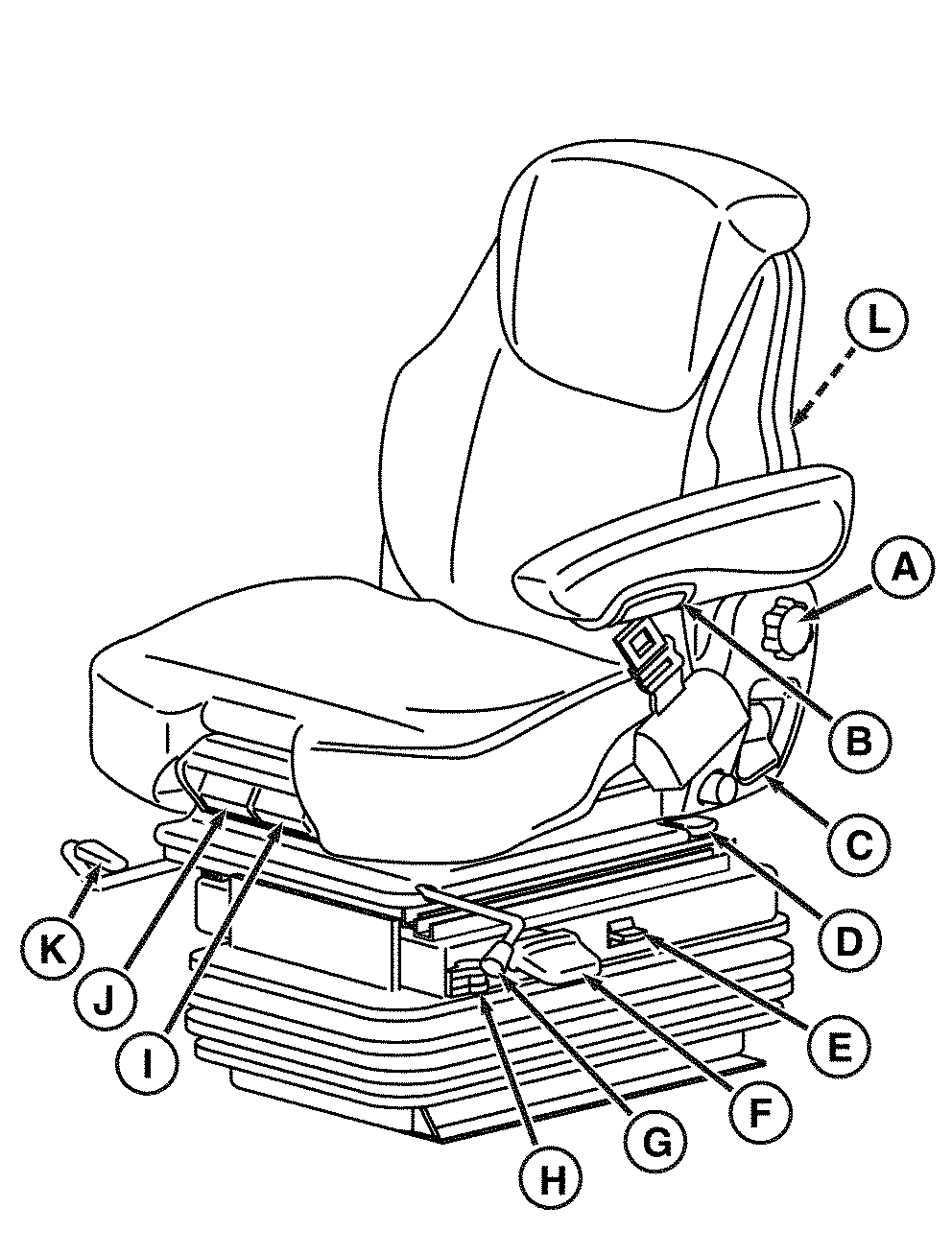 L
A
B
C
D
E
F
G
H
I
J
K