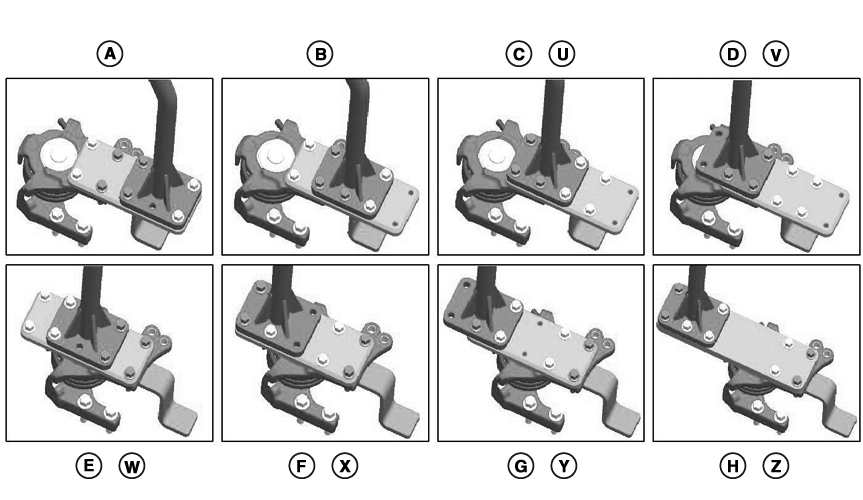 A

B

C U

D V

E W

F X

G Y

H Z