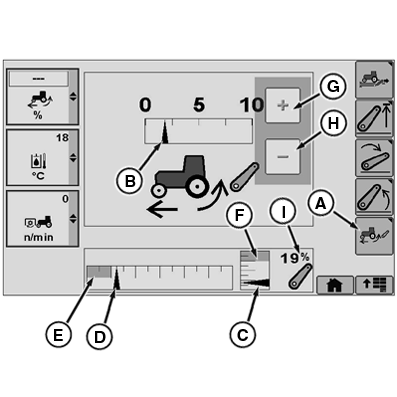 ---
%
18
°C
0
n/min
0 5 10
+
−
G
H
B
A
F
I
19%
E
D
C