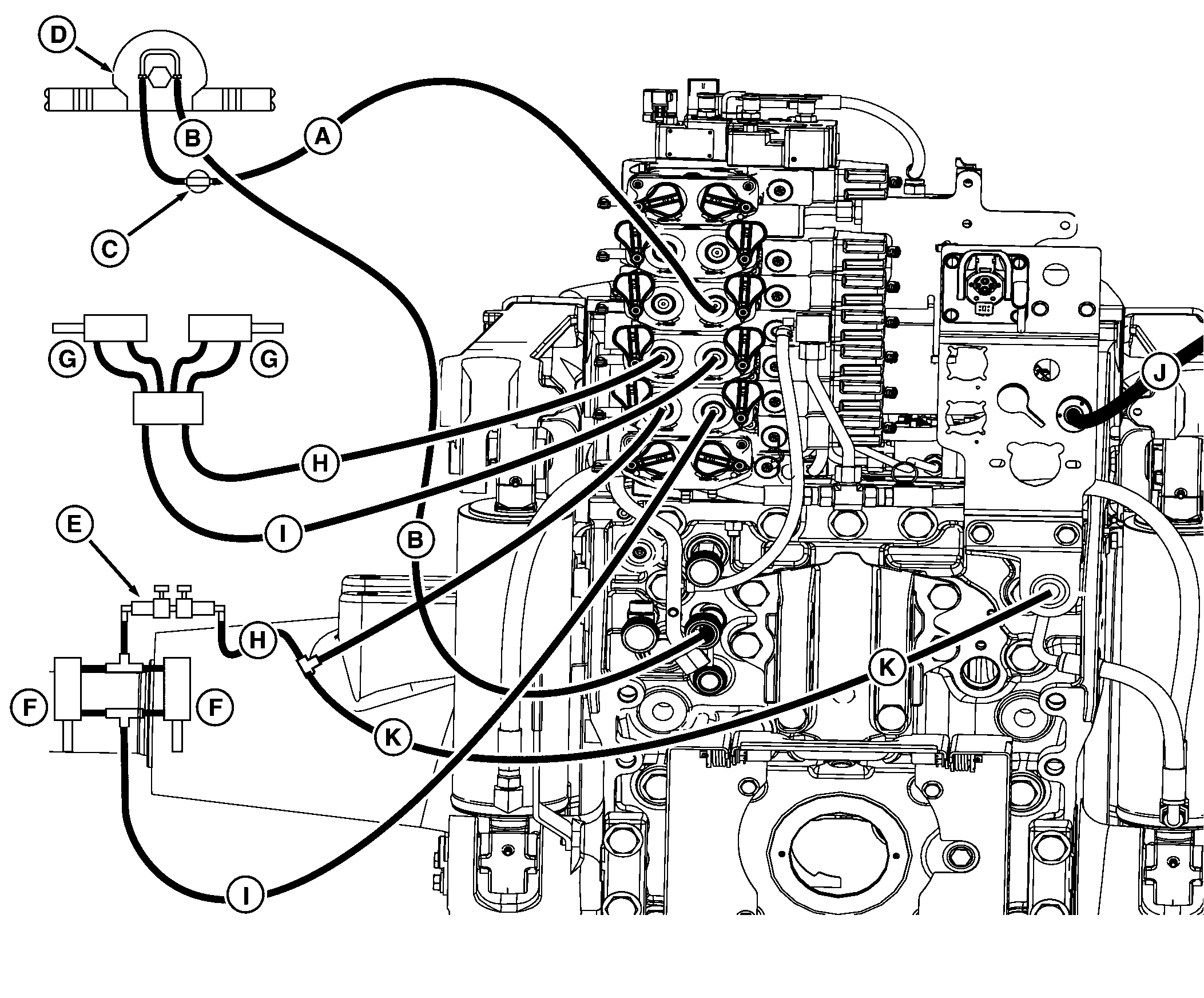 D
B
A
C
G
G
J
H
I
B
E
H
F
F
K
K
I