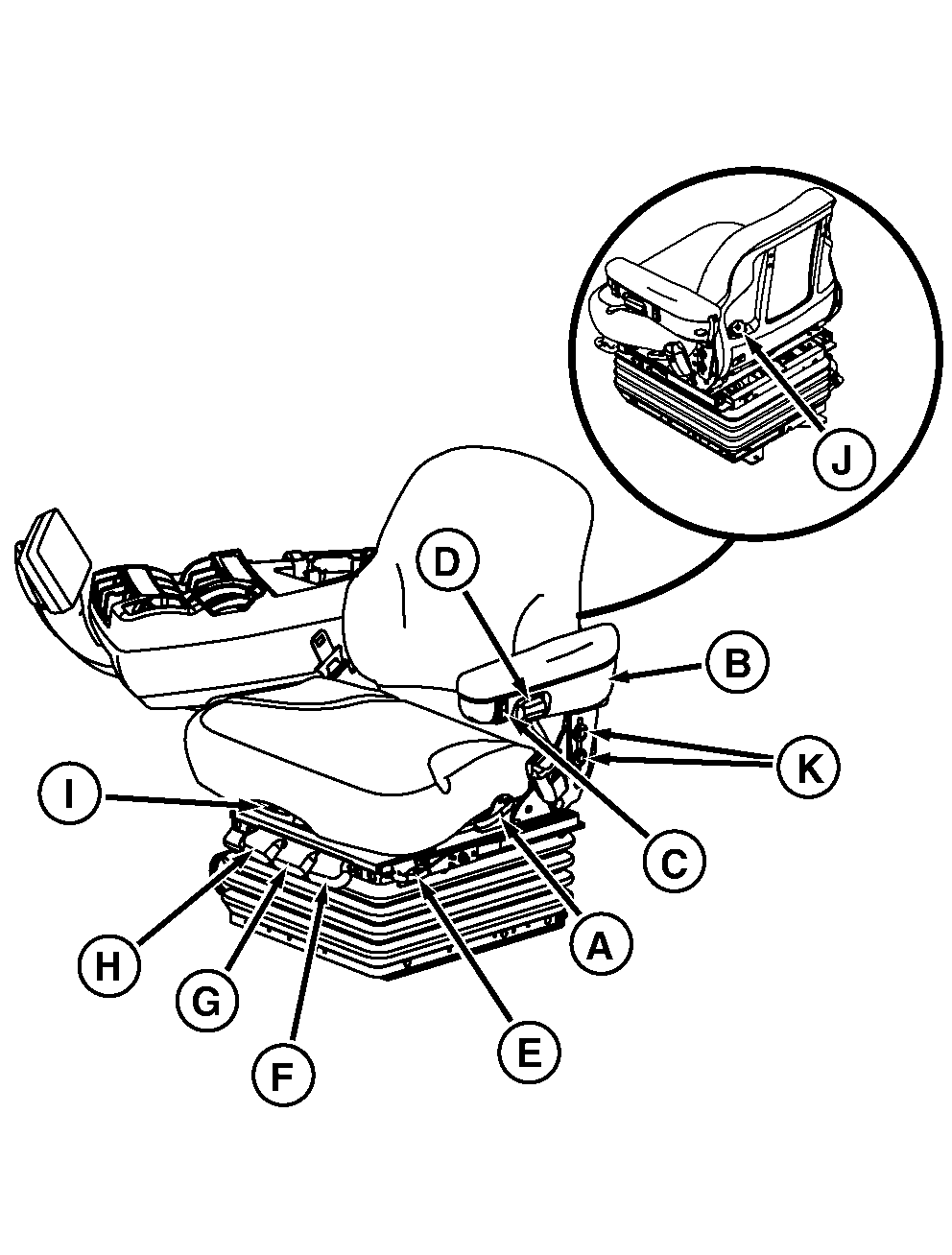 J
D
B
K
I
C
A
H
G
E
F