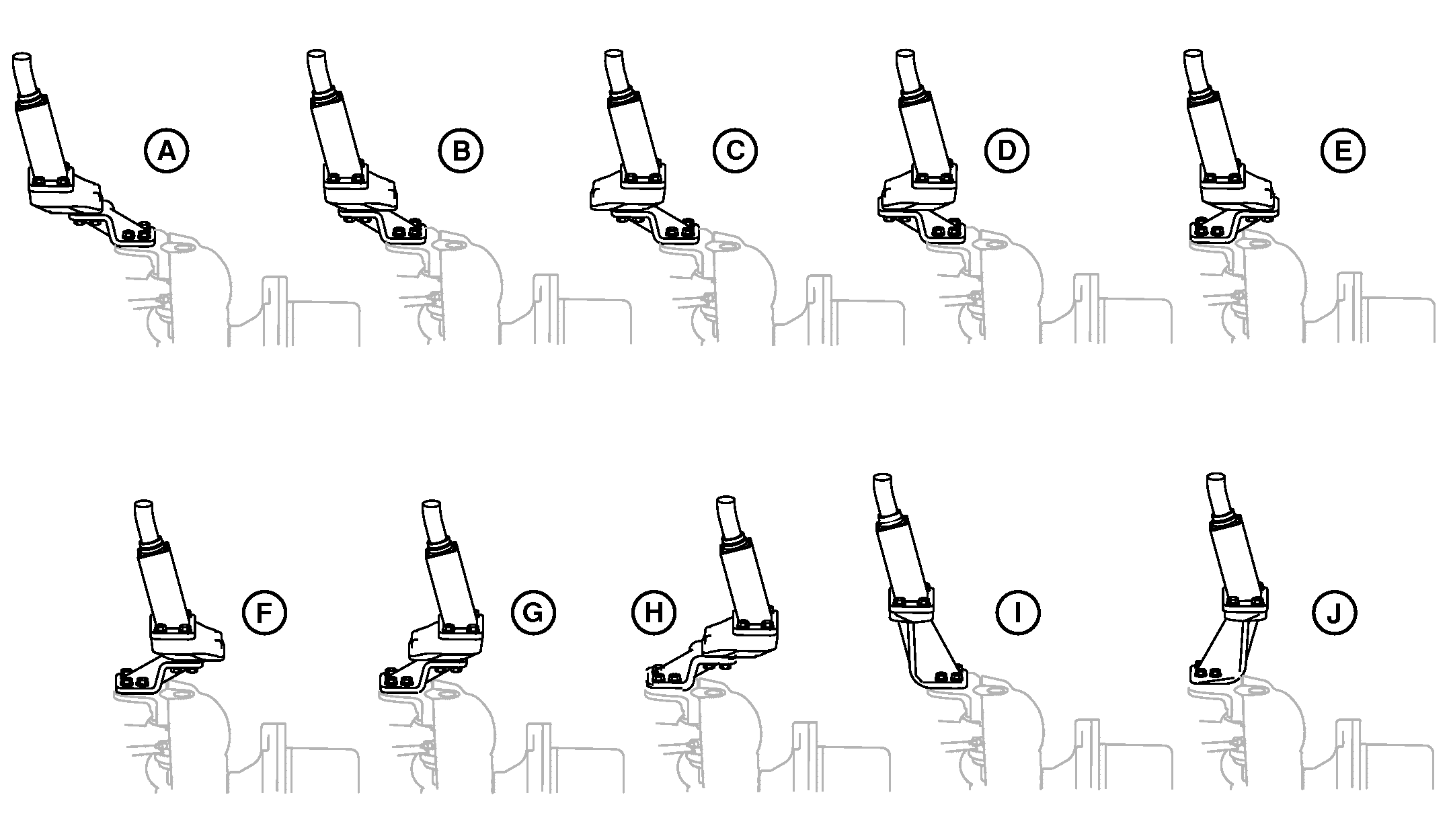 A B C D E

F G H I J