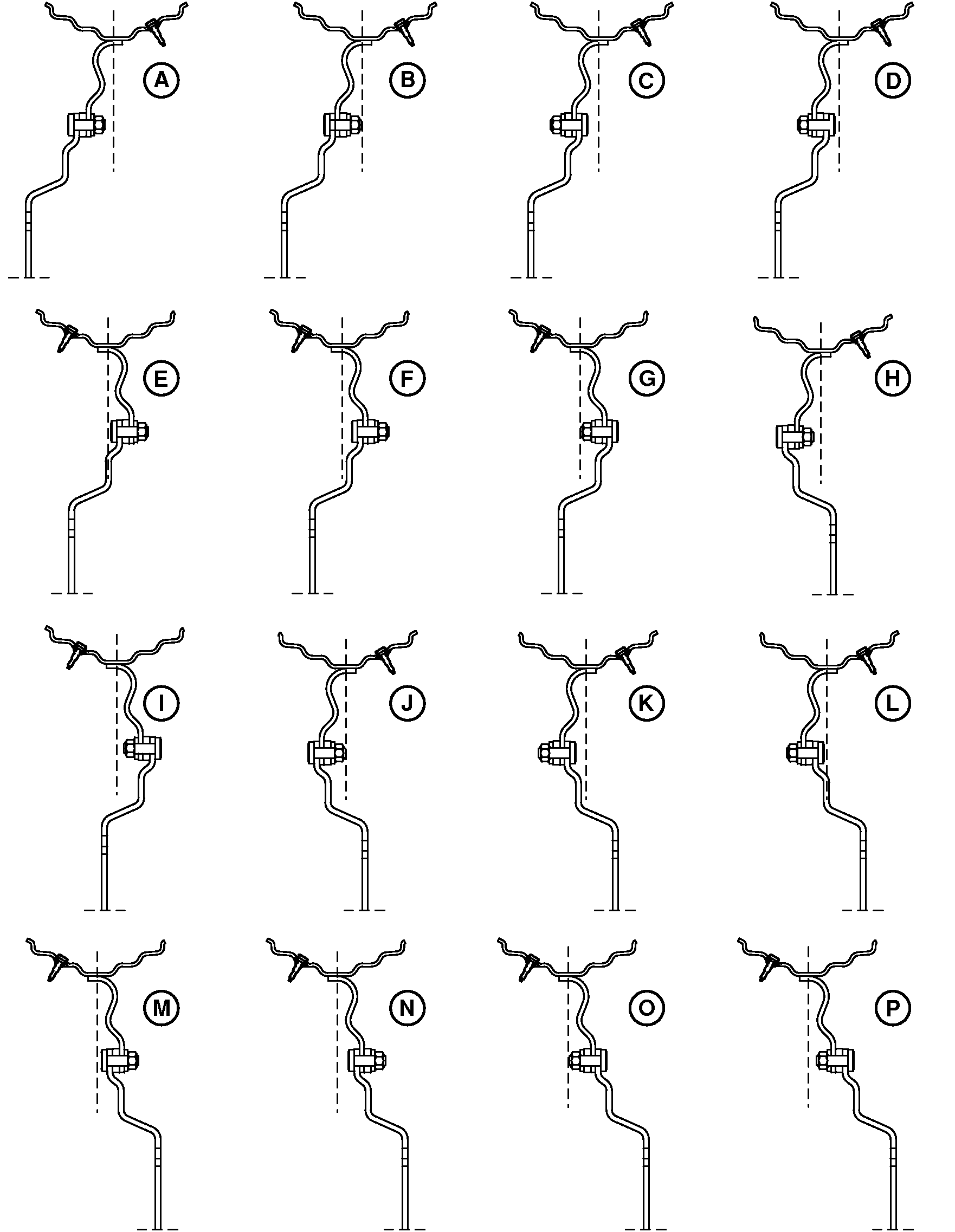 A B C D

E F G H

I J K L

M N O P