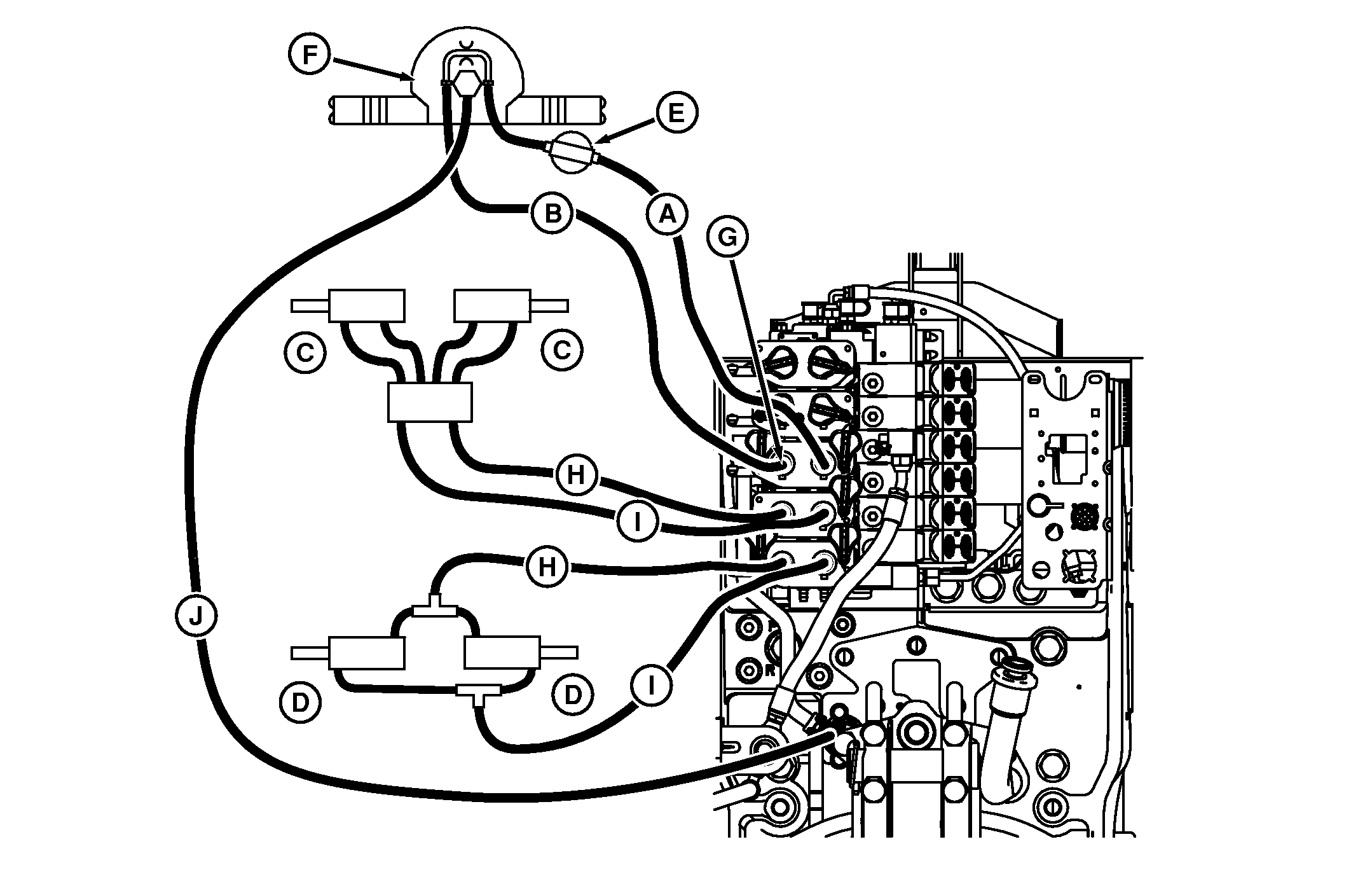 F
E
B
A
G
C
C
H
I
H
J
D
D
I
R