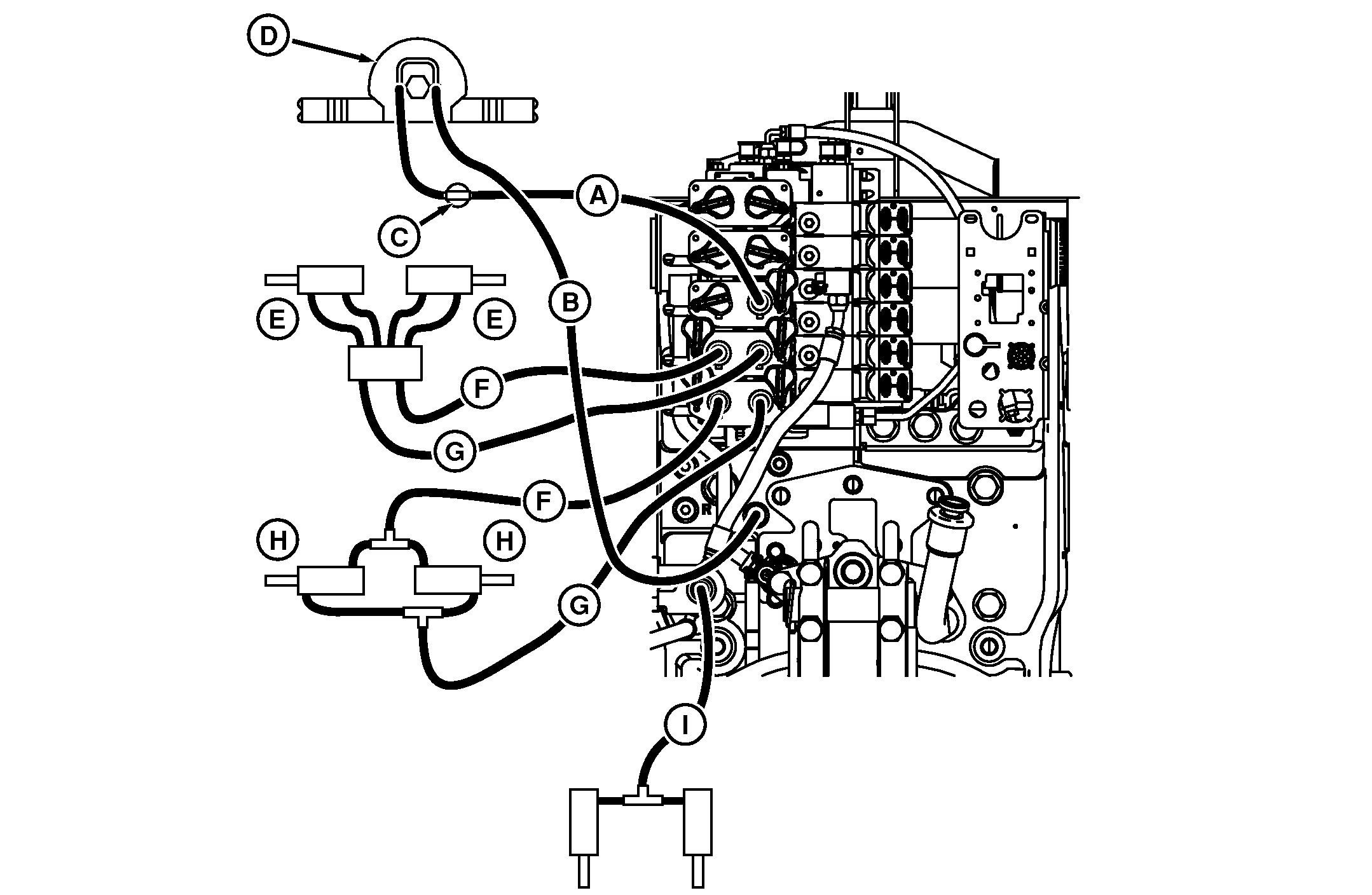 D
A
C
B
E
E
F
G
F
H
H
G
I