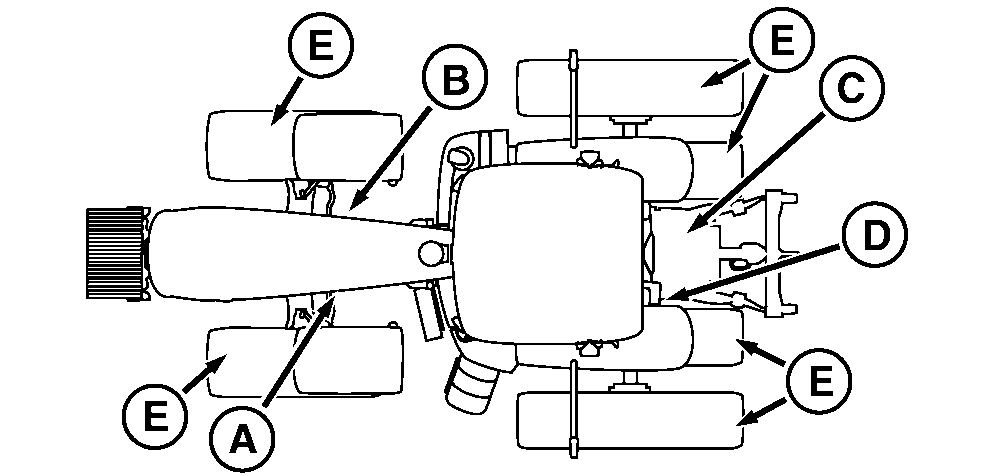 E
B
E
C
D
E
E
A