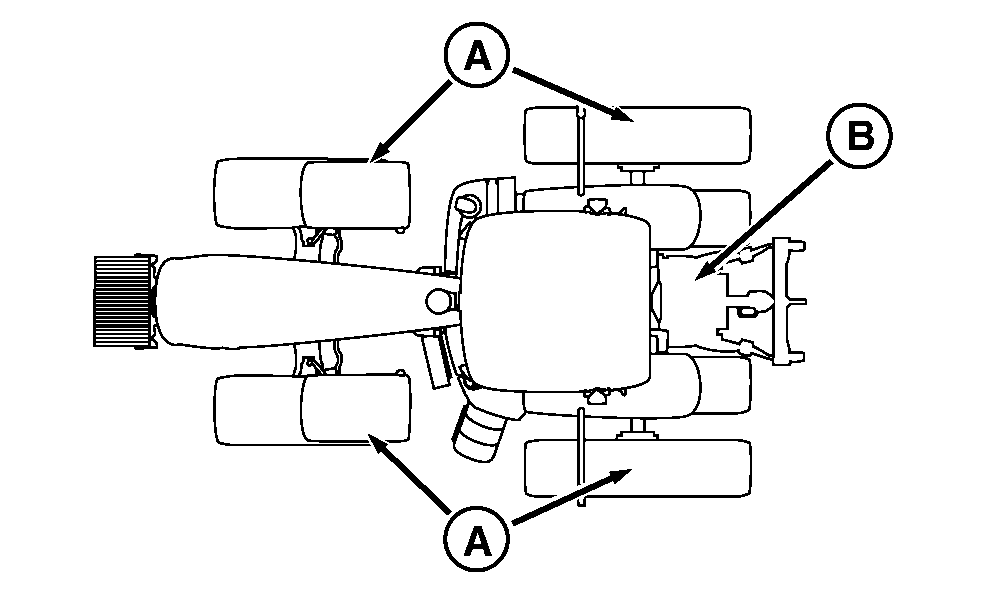 A
B
A