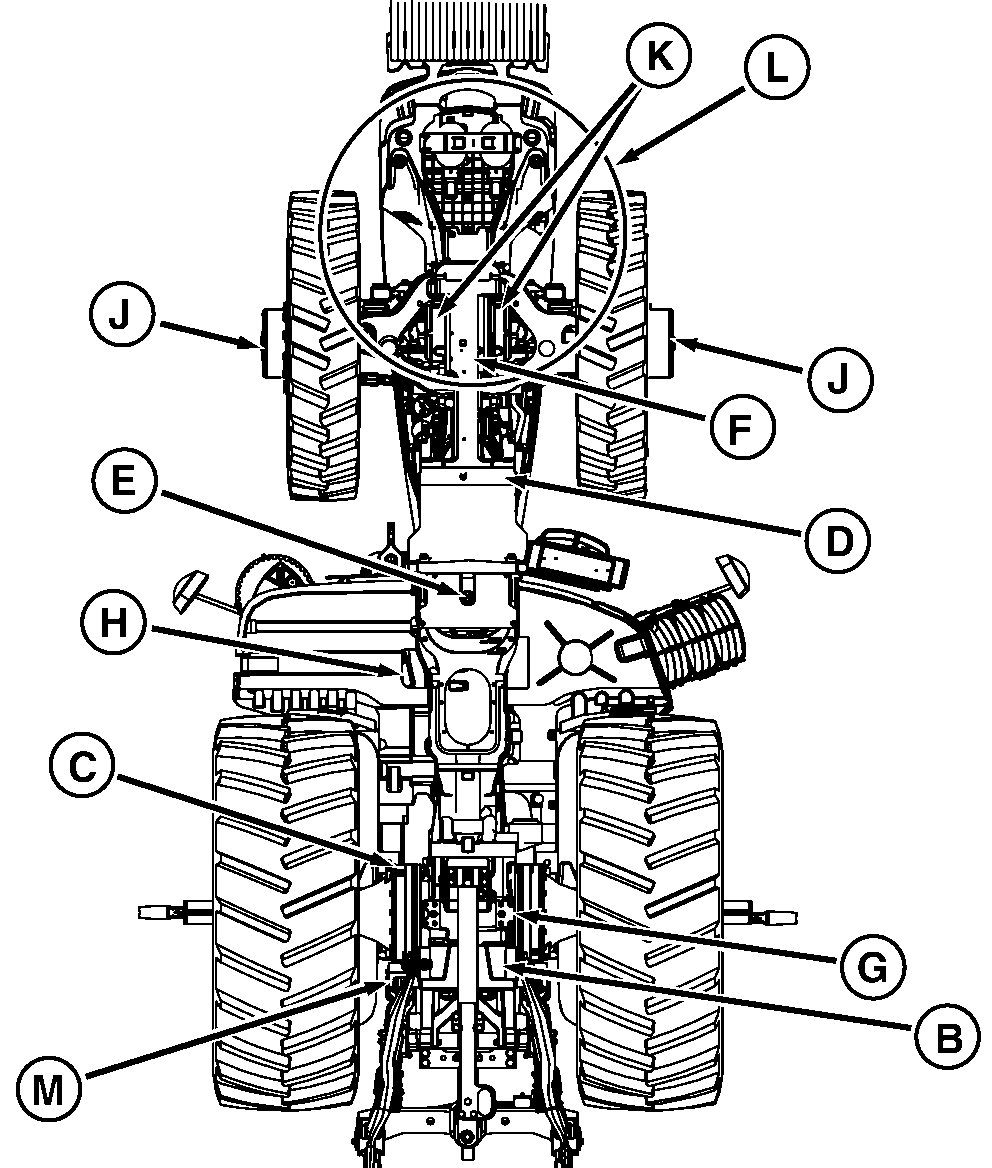 K
L
J
J
F
E
D
H
C
G
B
M