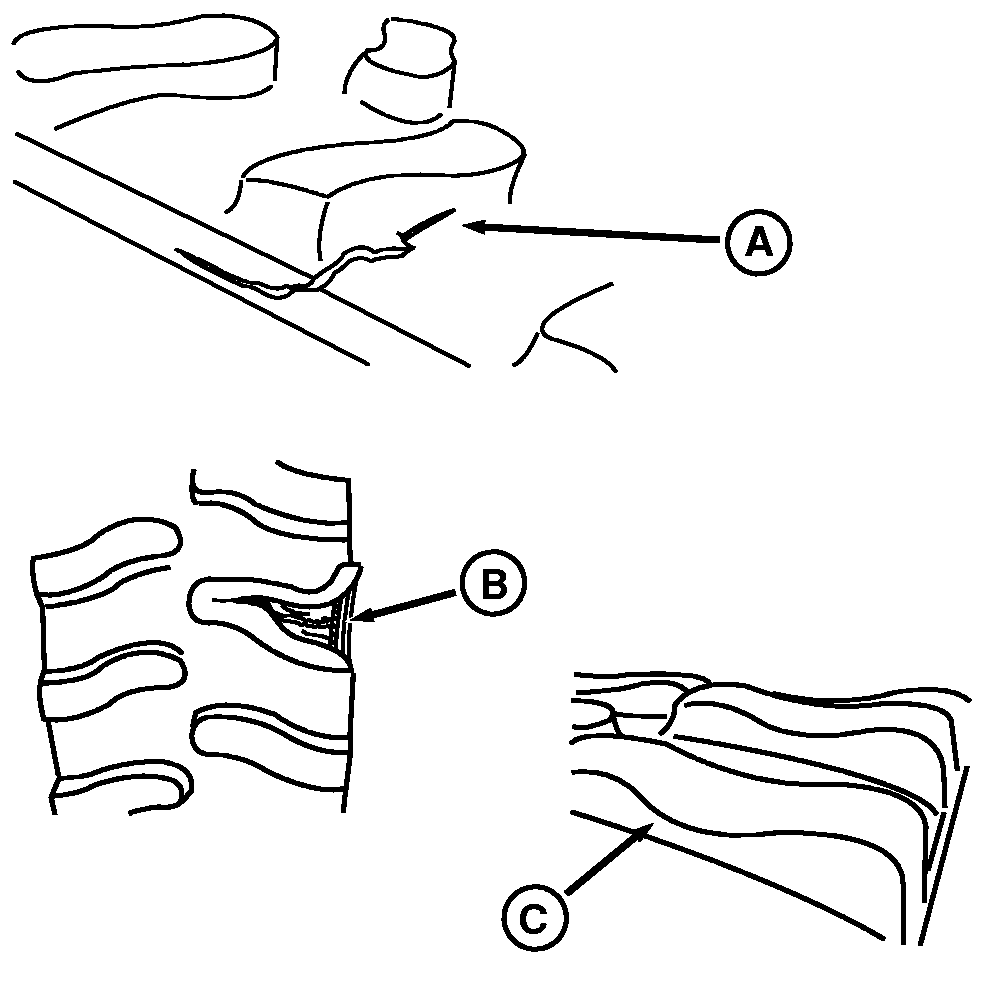 A

B

C