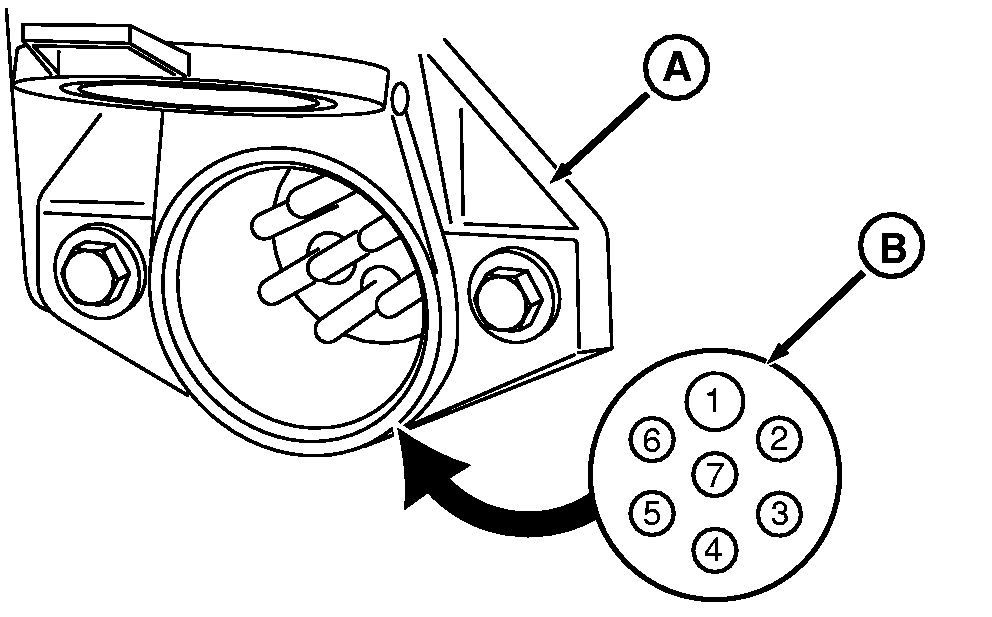 A

B

1
6
2
7
5
3
4