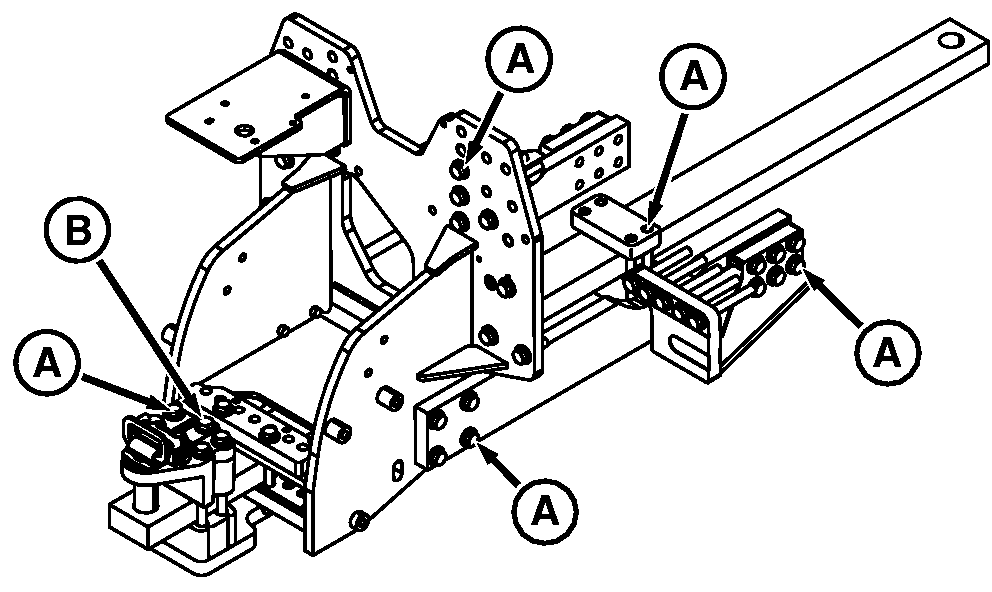 A
A
B
A
A
A