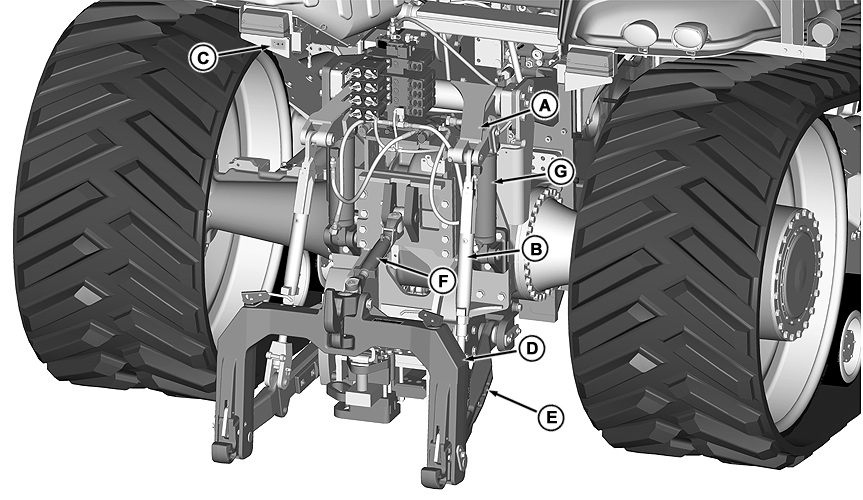 C
A
G
B
F
D
E