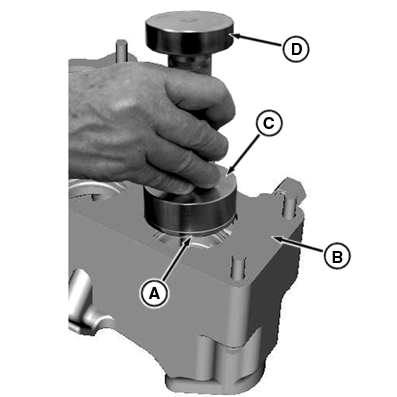 D

C

B

A