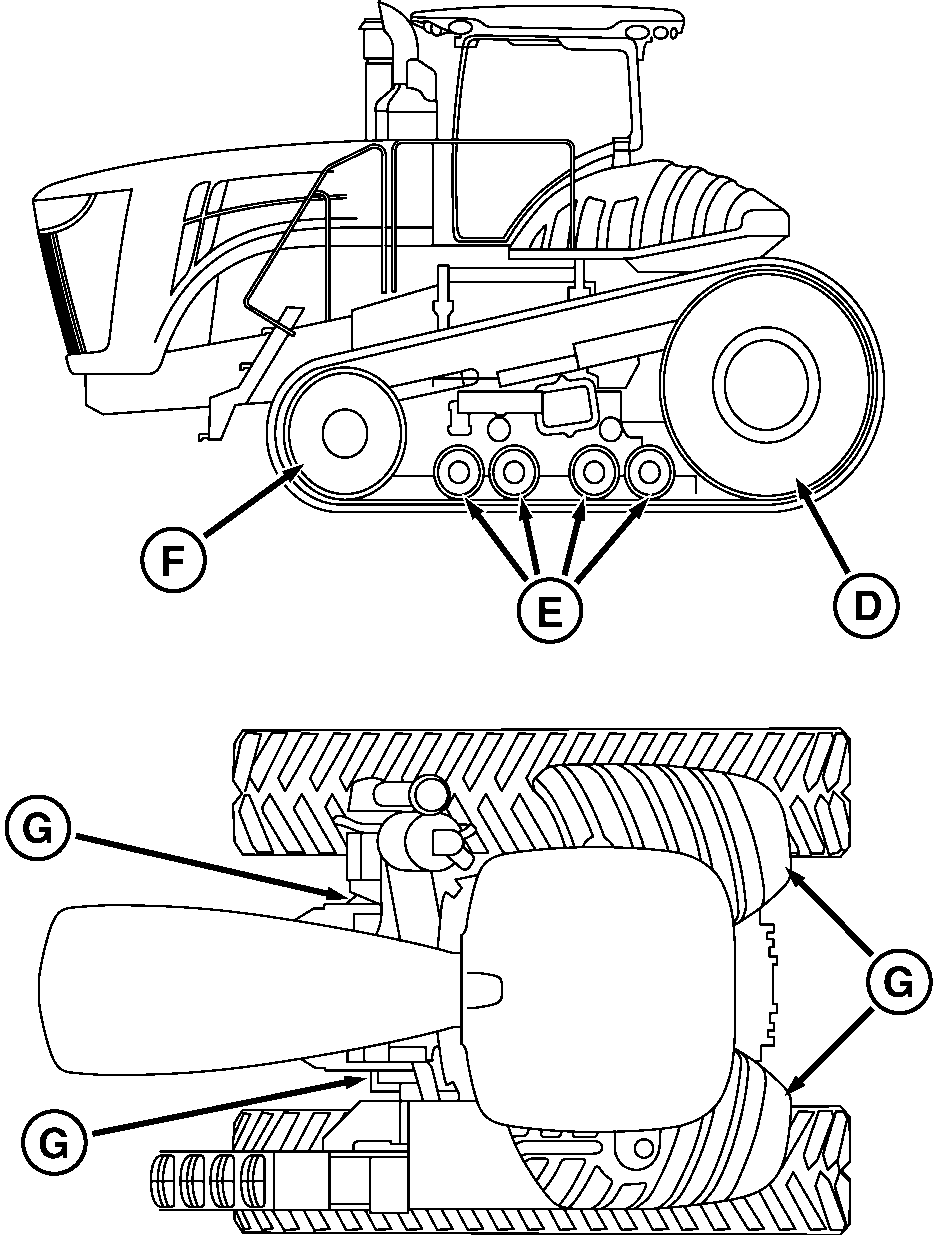 F
E
D
G
G
G