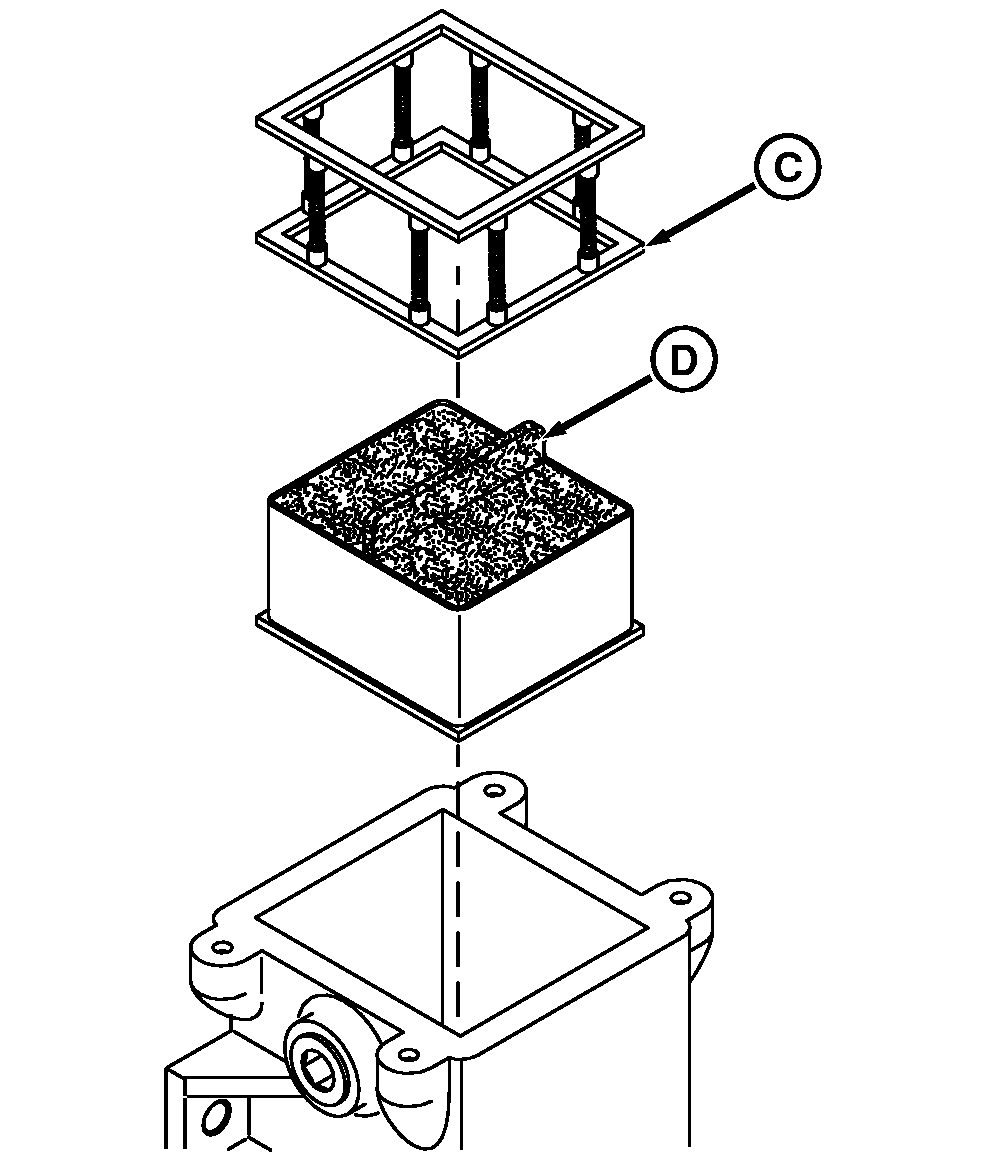 C

D