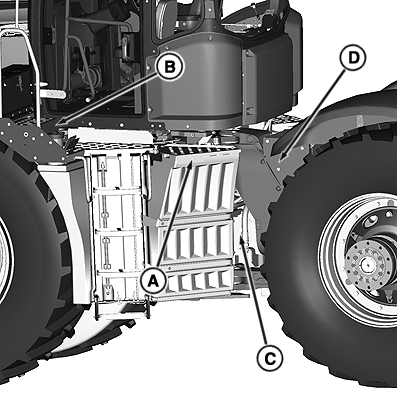 B
D
A
C