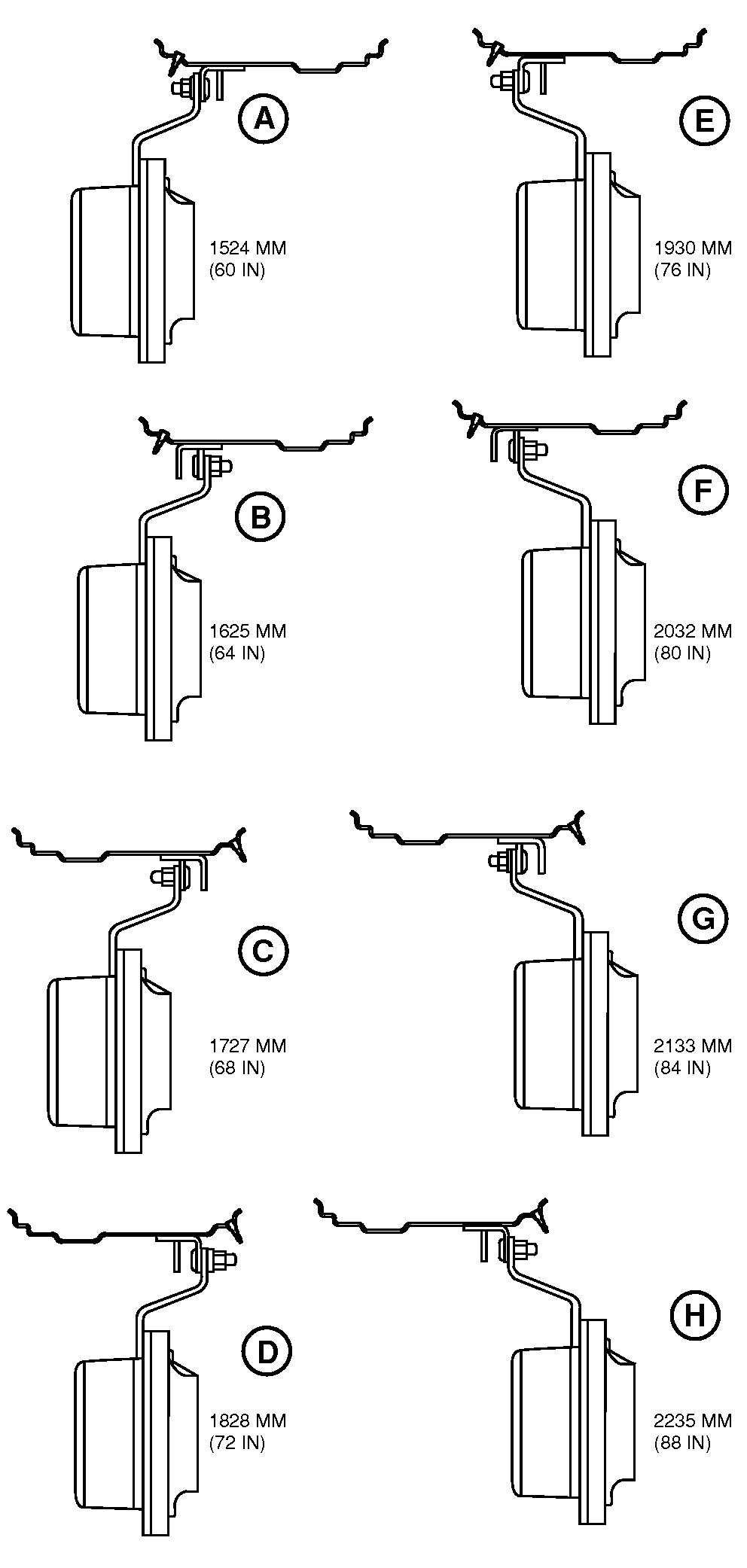 A
1524 MM
(60 IN)

B
1625 MM
(64 IN)

C
1727 MM
(68 IN)

D
1828 MM
(72 IN)

E
1930 MM
(76 IN)

F
2032 MM
(80 IN)

G
2133 MM
(84 IN)

H
2235 MM
(88 IN)