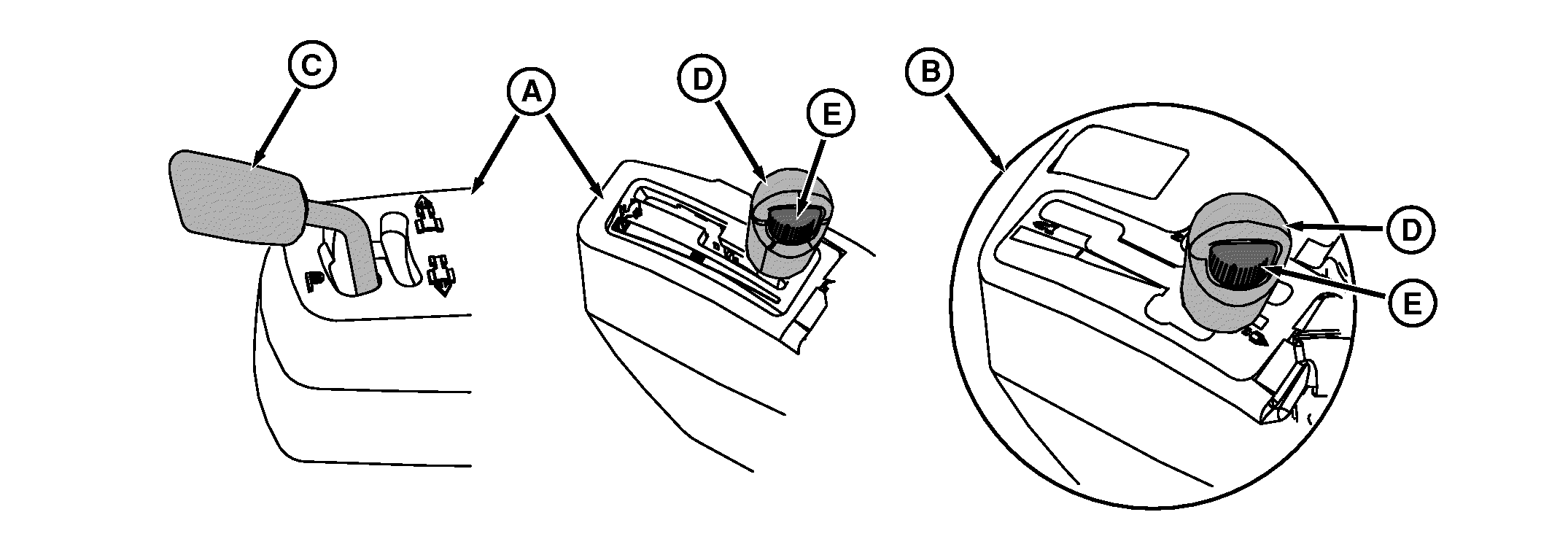 C
A
D
E
B
D
E