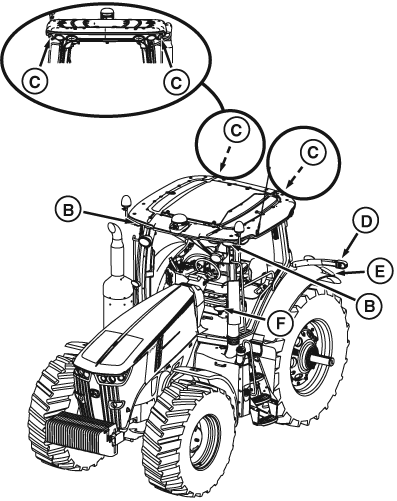 C
C
C
C
B
D
E
B
F