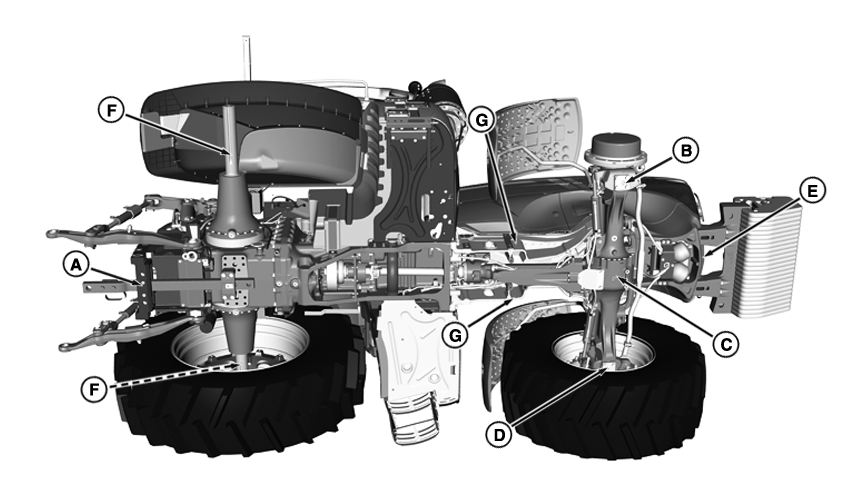 F
G
B
E
A
G
C
F
D