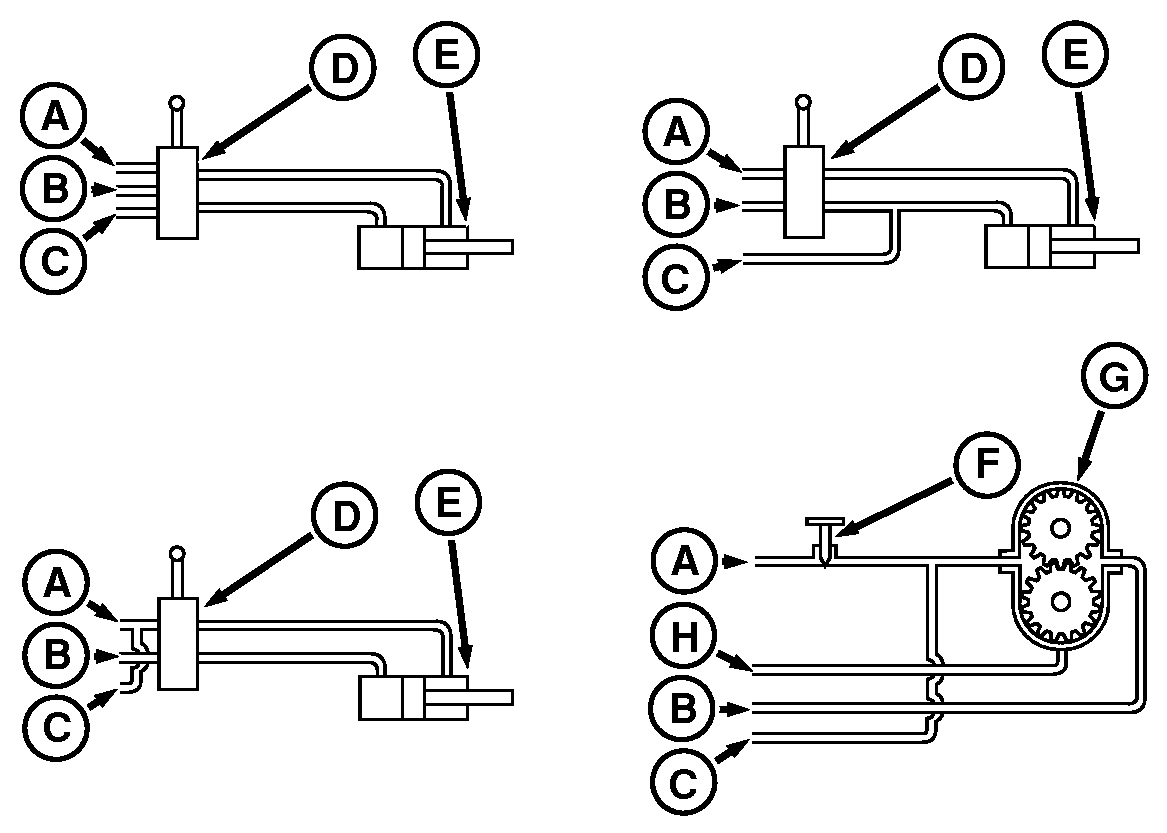 A
B
C
D
E

A
B
C
D
E

A
B
C
D
E

A
H
B
C
F
G