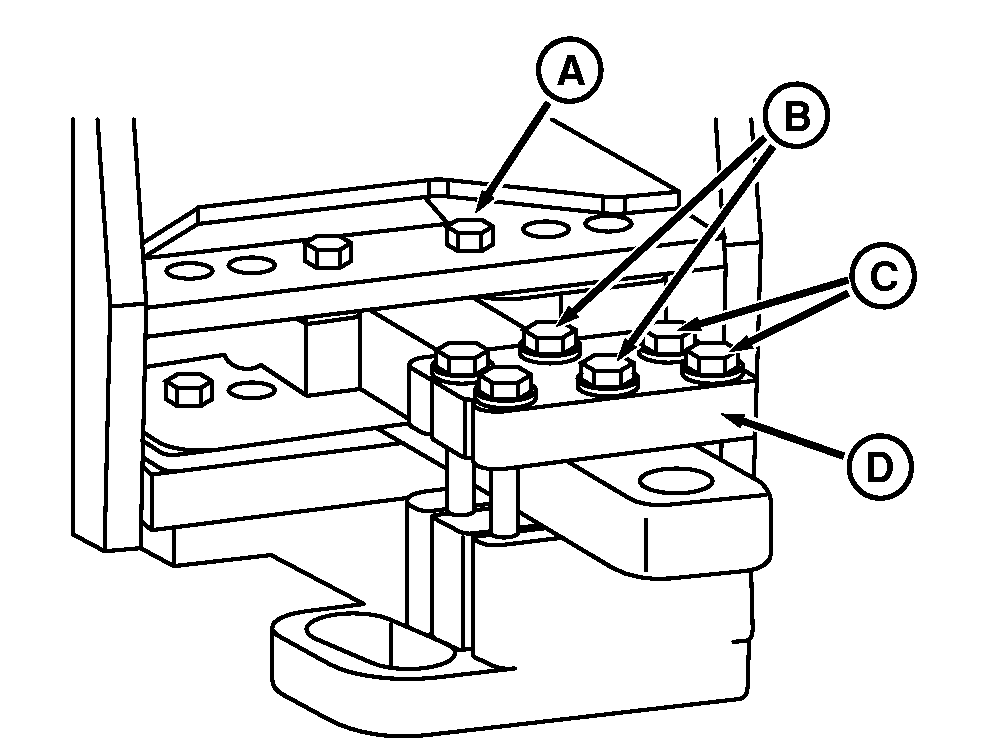 A
B
C
D