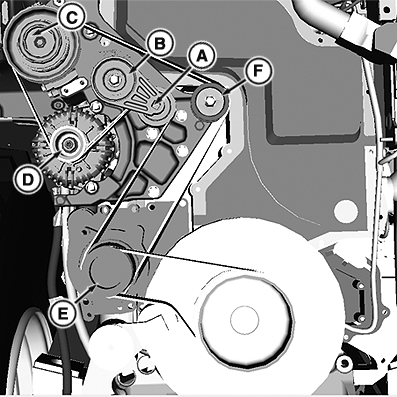 C
B
A
F
D
E