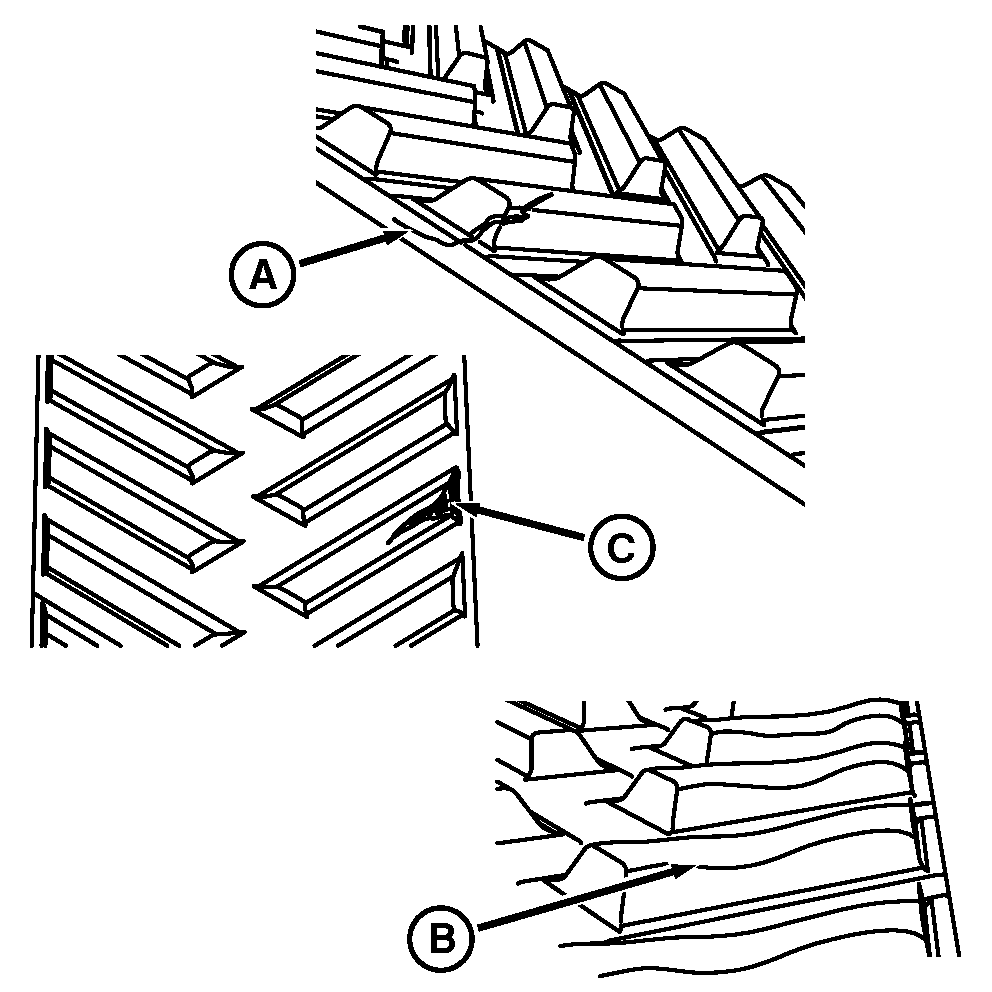 A

C

B